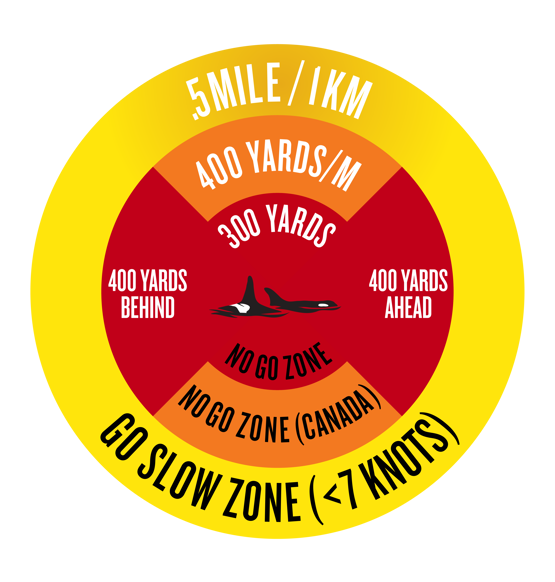 .5MILE / 1KM

400 YARDS/M

300 YARDS

400 YARDS BEHIND

400 YARDS AHEAD

NO GO ZONE

NO GO ZONE (CANADA)

GO SLOW ZONE (<7 KNOTS)